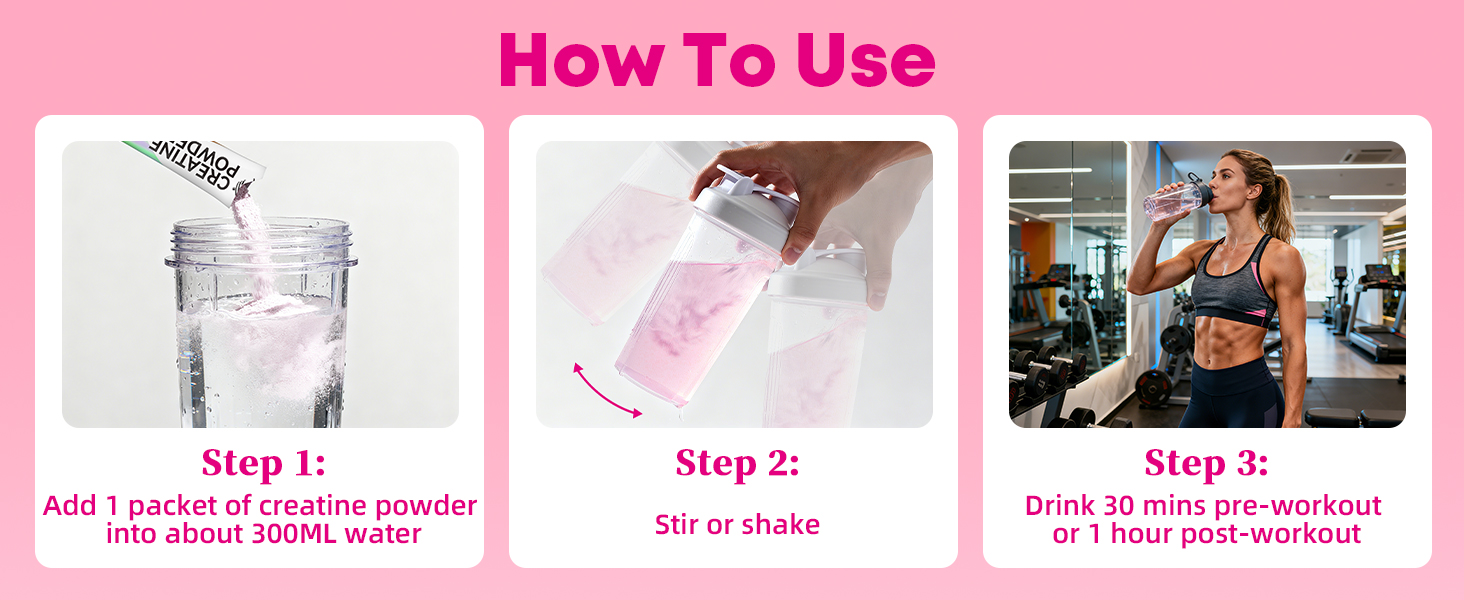 How To Use

CREATINE POWDER

Step 1:
Add 1 packet of creatine powder into about 300ML water

Step 2:
Stir or shake

Step 3:
Drink 30 mins pre-workout or 1 hour post-workout